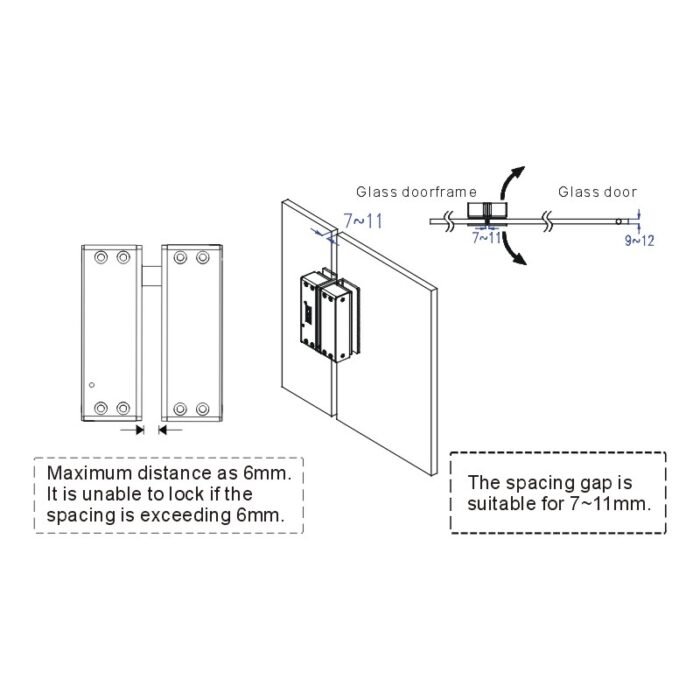 Glass doorframe

Glass door

7~11

7~11

9~12

Maximum distance as 6mm. It is unable to lock if the spacing is exceeding 6mm.

The spacing gap is suitable for 7~11mm.