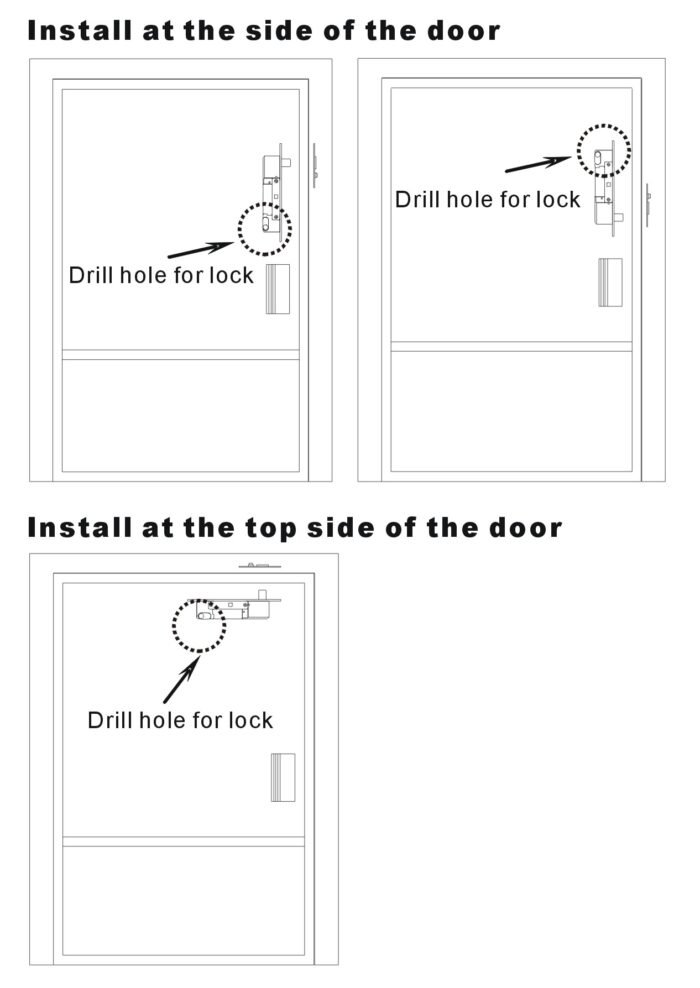 Install at the side of the door

Drill hole for lock

Drill hole for lock

Install at the top side of the door

Drill hole for lock