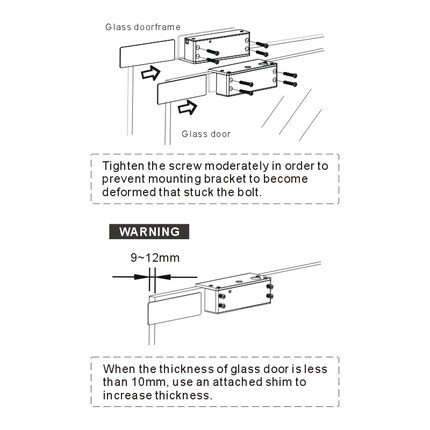 Glass doorframe

Glass door

Tighten the screw moderately in order to prevent mounting bracket to become deformed that stuck the bolt.

WARNING

9~12mm

When the thickness of glass door is less than 10mm, use an attached shim to increase thickness.